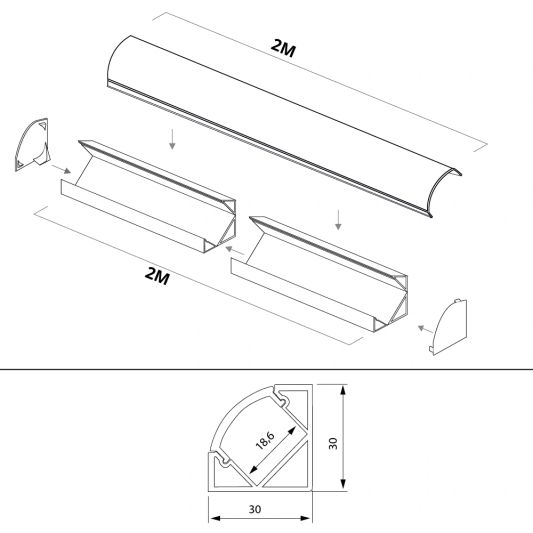 2M

2M

18,6

30

30