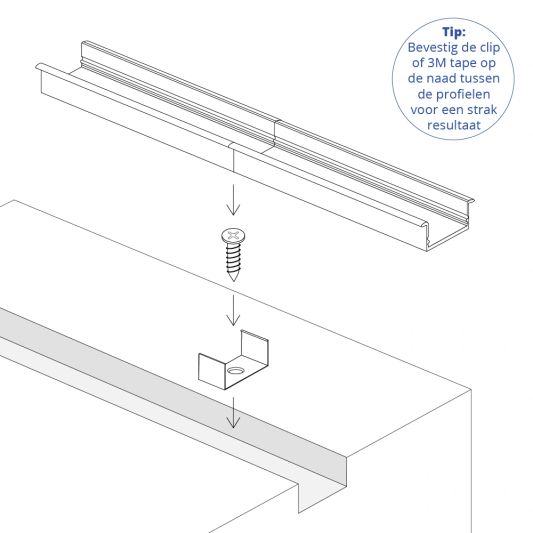 Tip:
Bevestig de clip of 3M tape op de naad tussen de profielen voor een strak resultaat