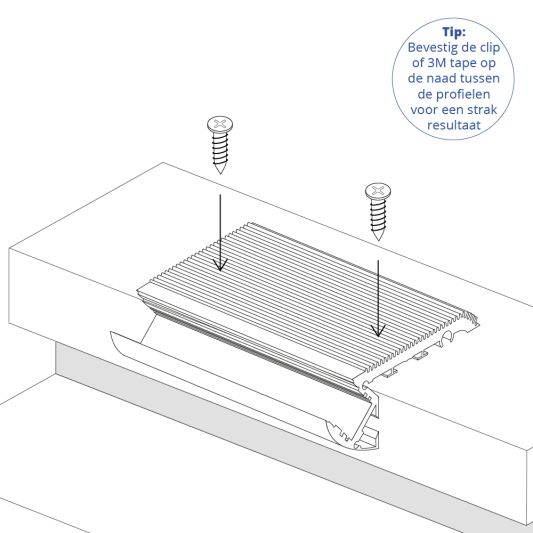 Tip:
Bevestig de clip of 3M tape op de naad tussen de profielen voor een strak resultaat