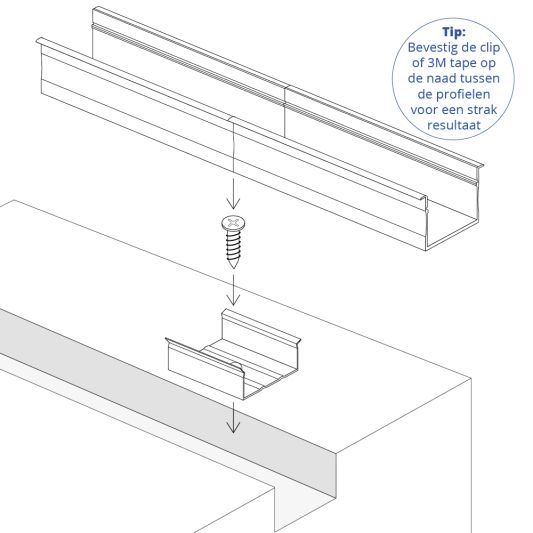 Tip:
Bevestig de clip of 3M tape op de naad tussen de profielen voor een strak resultaat