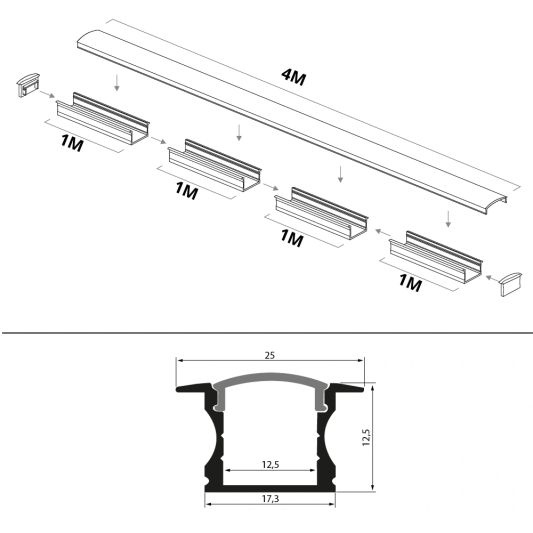 4M

1M

1M

1M

1M

25

12,5

12,5

17,3