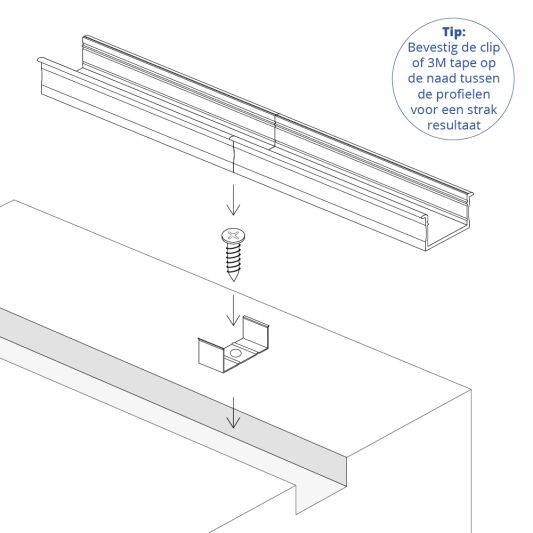 Tip:
Bevestig de clip of 3M tape op de naad tussen de profielen voor een strak resultaat