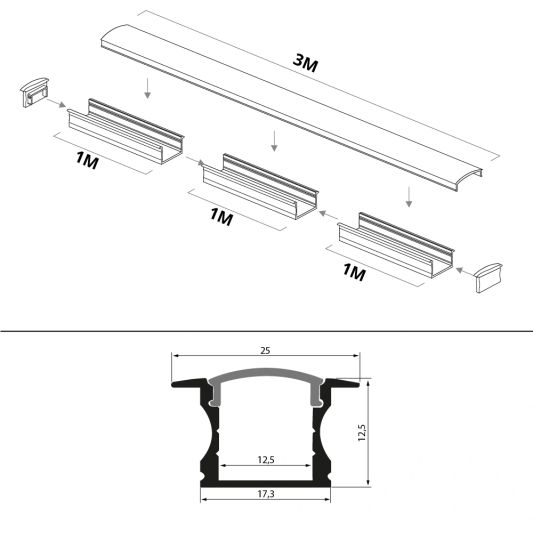 3M

1M

1M

1M

25

12,5

12,5

17,3