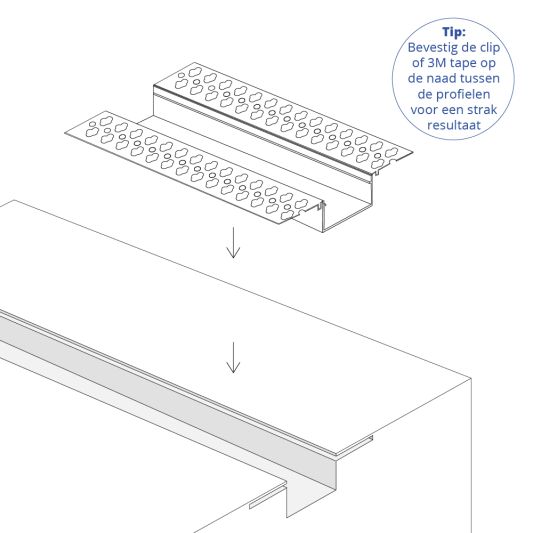 Tip:
Bevestig de clip of 3M tape op de naad tussen de profielen voor een strak resultaat