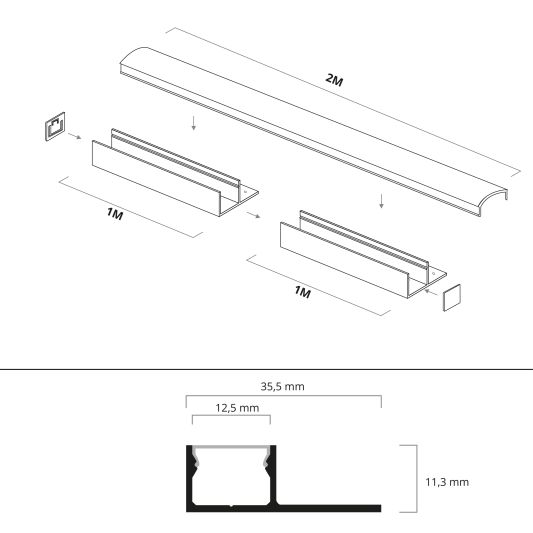 2M

1M

1M

35,5 mm

12,5 mm

11,3 mm