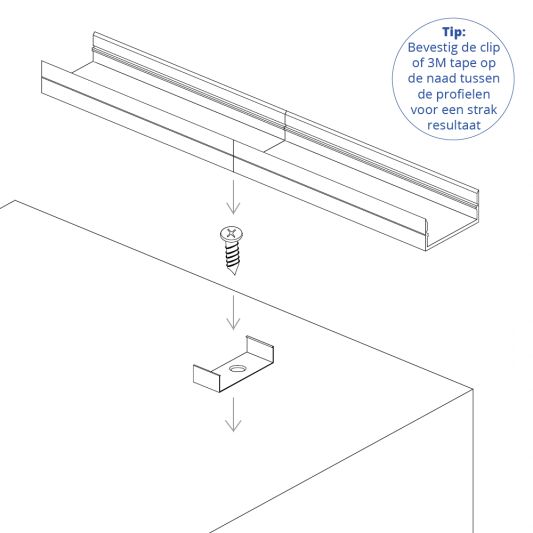 Tip:
Bevestig de clip of 3M tape op de naad tussen de profielen voor een strak resultaat