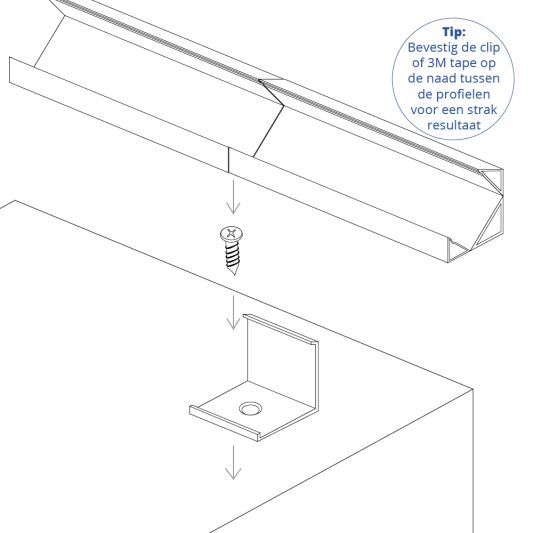 Tip:
Bevestig de clip of 3M tape op de naad tussen de profielen voor een strak resultaat