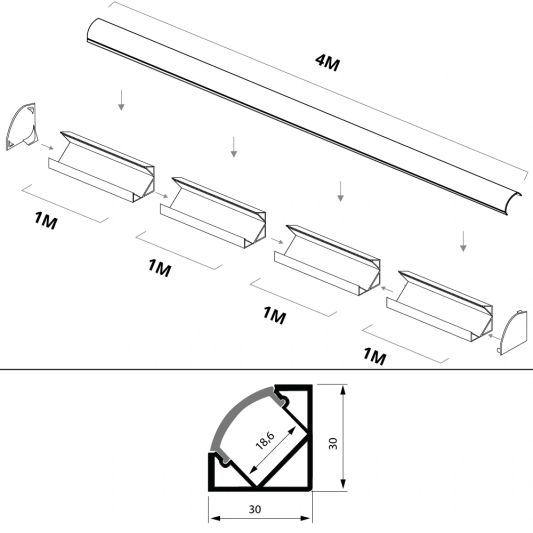 4M

1M

1M

1M

1M

18,6

30

30