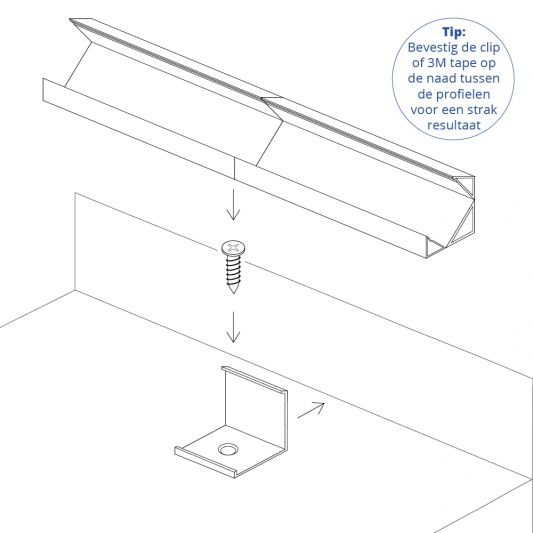 Tip:
Bevestig de clip of 3M tape op de naad tussen de profielen voor een strak resultaat