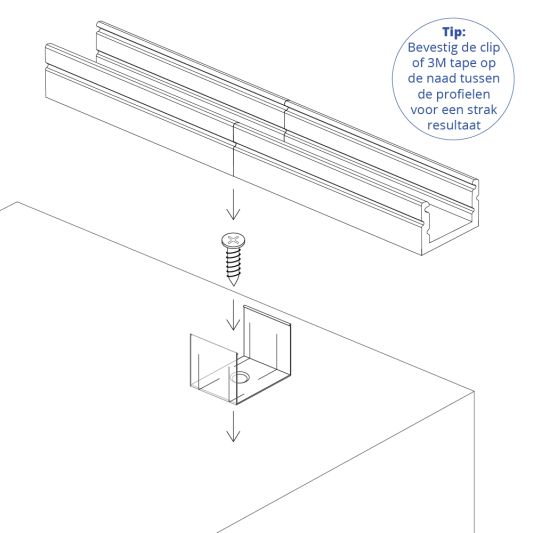 Tip:
Bevestig de clip of 3M tape op de naad tussen de profielen voor een strak resultaat